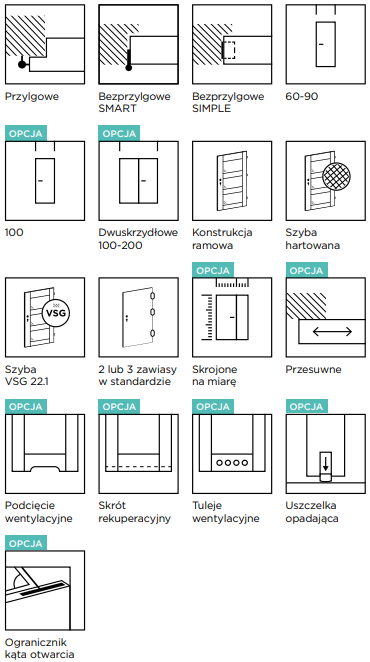 Przylgowe

Bezprzylgowe SMART

Bezprzylgowe SIMPLE

60-90

OPCJA

100

OPCJA

Dwuskrzydłowe 100-200

Konstrukcja ramowa

Szyba hartowana

VSG

Szyba VSG 22.1

2 lub 3 zawiasy w standardzie

OPCJA

Skrojone na miarę

OPCJA

Przesuwne

OPCJA

Podcięcie wentylacyjne

OPCJA

Skrót rekuperacyjny

OPCJA

Tuleje wentylacyjne

OPCJA

Uszczelka opadająca

OPCJA

Ogranicznik kąta otwarcia